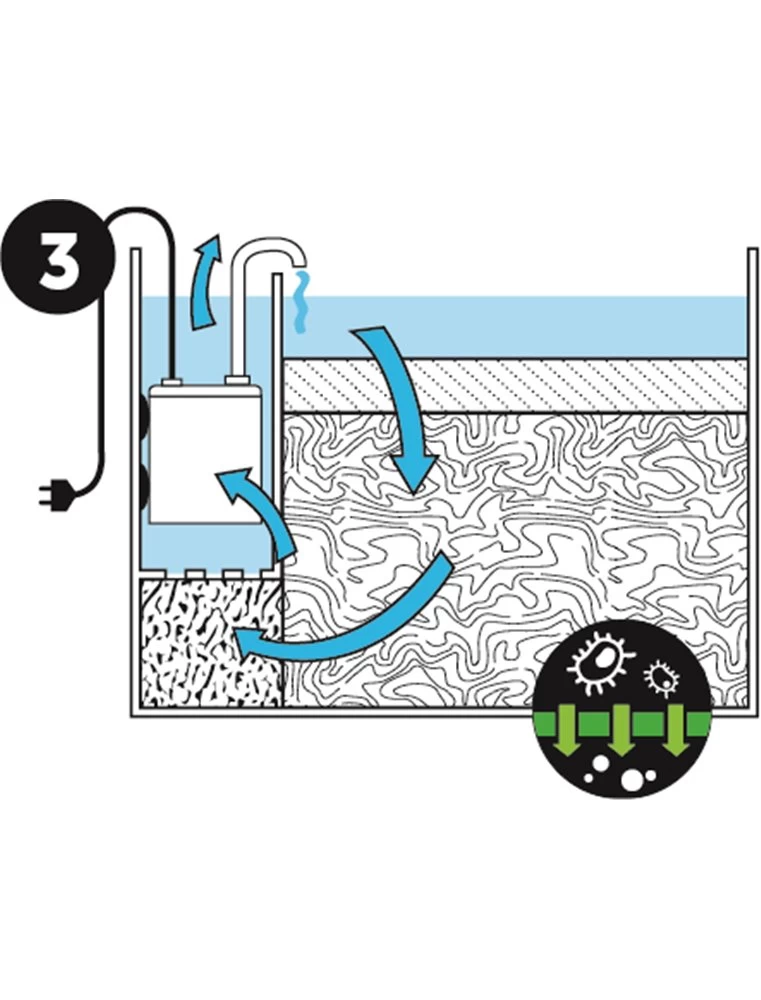 3